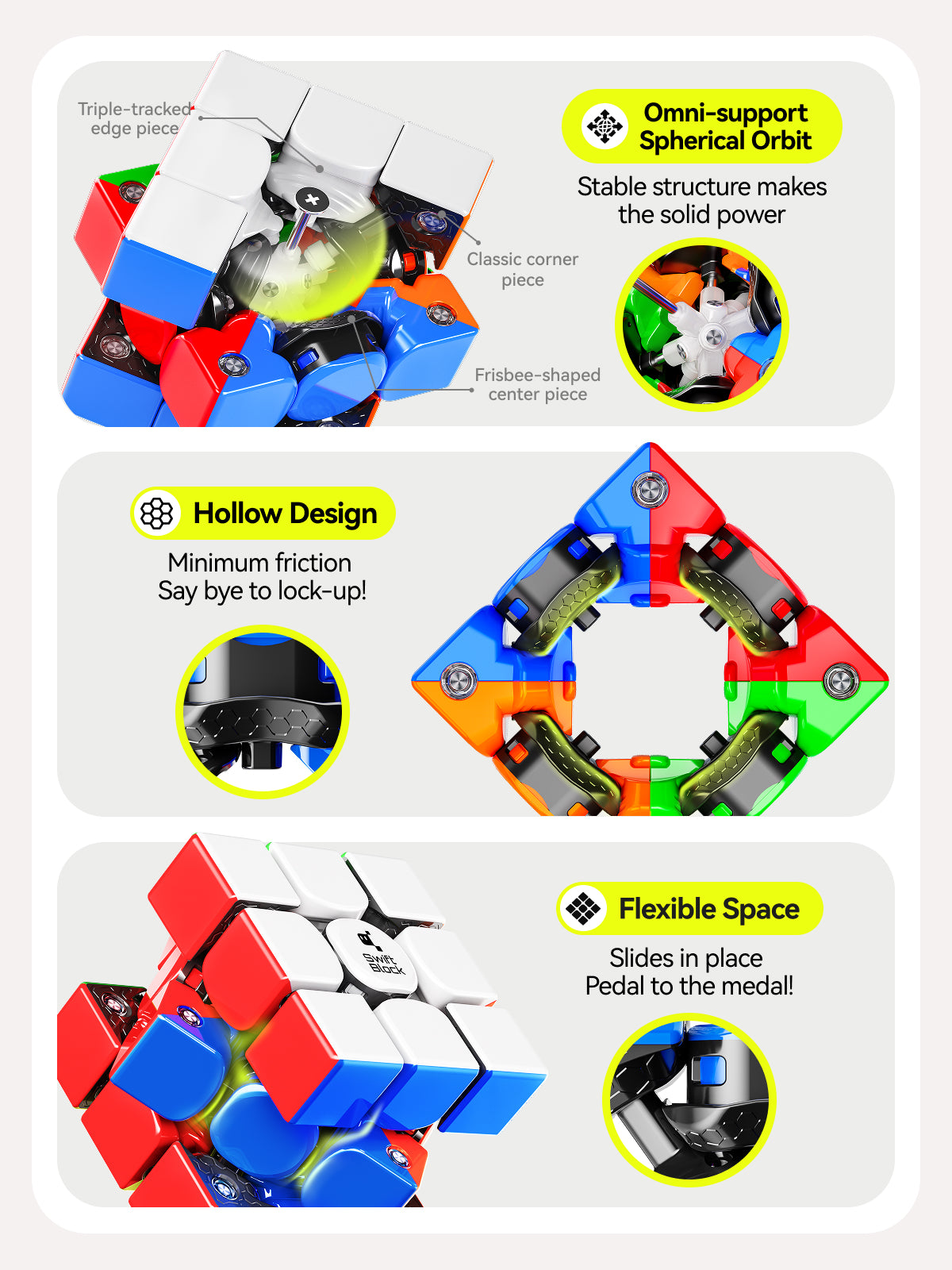 Triple-tracked edge piece

Classic corner piece

Frisbee-shaped center piece

Omni-support Spherical Orbit

Stable structure makes the solid power

Hollow Design

Minimum friction
Say bye to lock-up!

Swift Block

Flexible Space

Slides in place
Pedal to the medal!