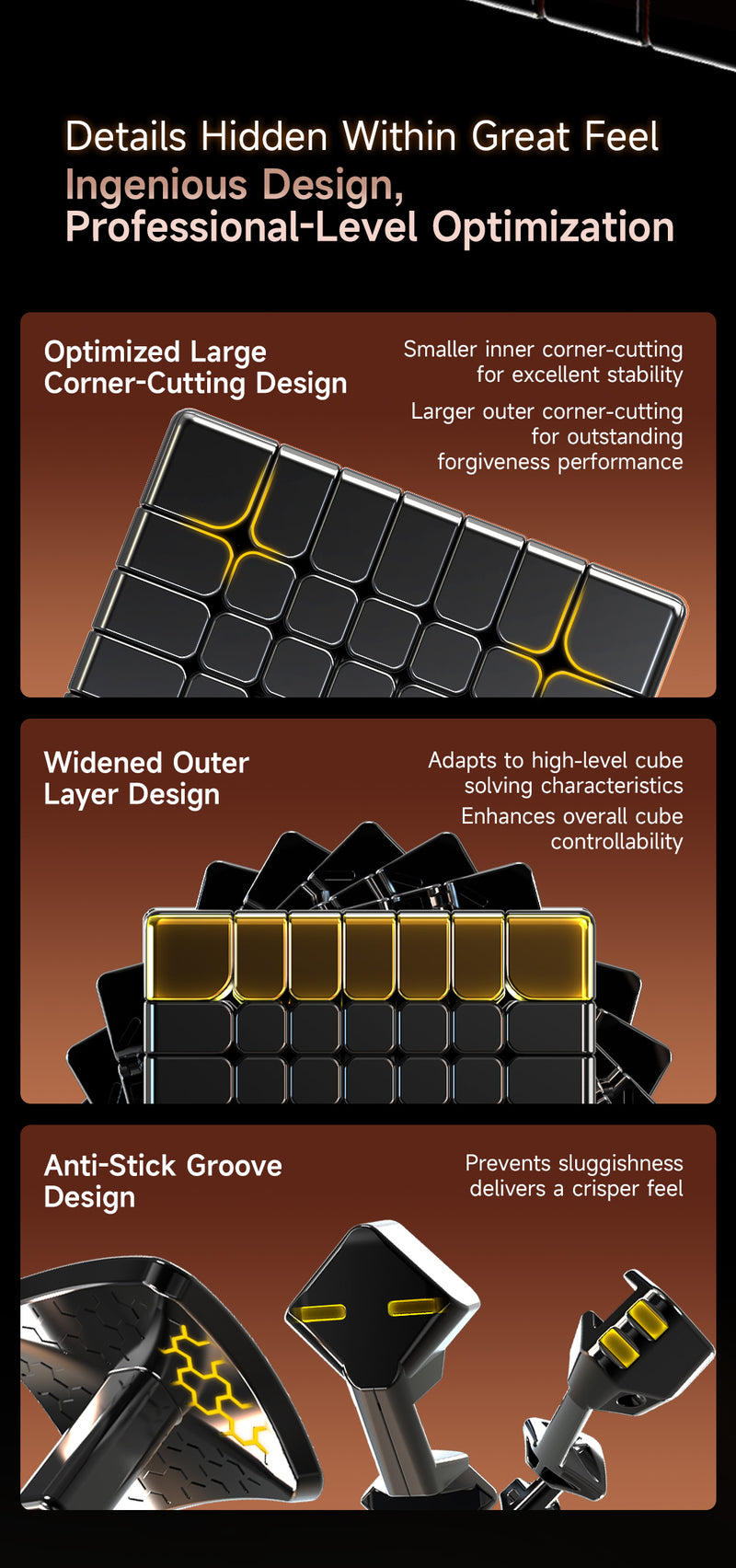 Details Hidden Within Great Feel
Ingenious Design,
Professional-Level Optimization

Optimized Large Corner-Cutting Design

Smaller inner corner-cutting for excellent stability

Larger outer corner-cutting for outstanding forgiveness performance

Widened Outer Layer Design

Adapts to high-level cube solving characteristics

Enhances overall cube controllability

Anti-Stick Groove Design

Prevents sluggishness delivers a crisper feel