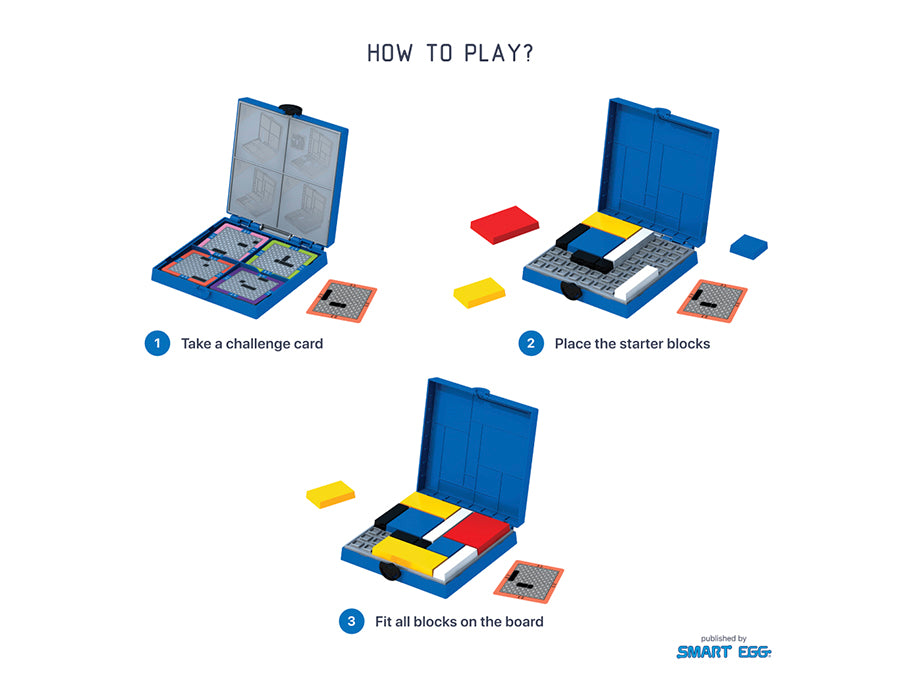 HOW TO PLAY?

1 Take a challenge card

2 Place the starter blocks

3 Fit all blocks on the board

published by
SMART EGG